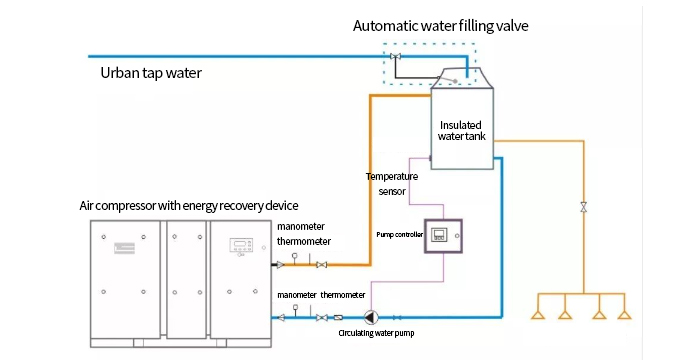 Automatic water filling valve

Urban tap water

Insulated water tank

Temperature sensor

Air compressor with energy recovery device

manometer thermometer

Pump controller

manometer thermometer

Circulating water pump